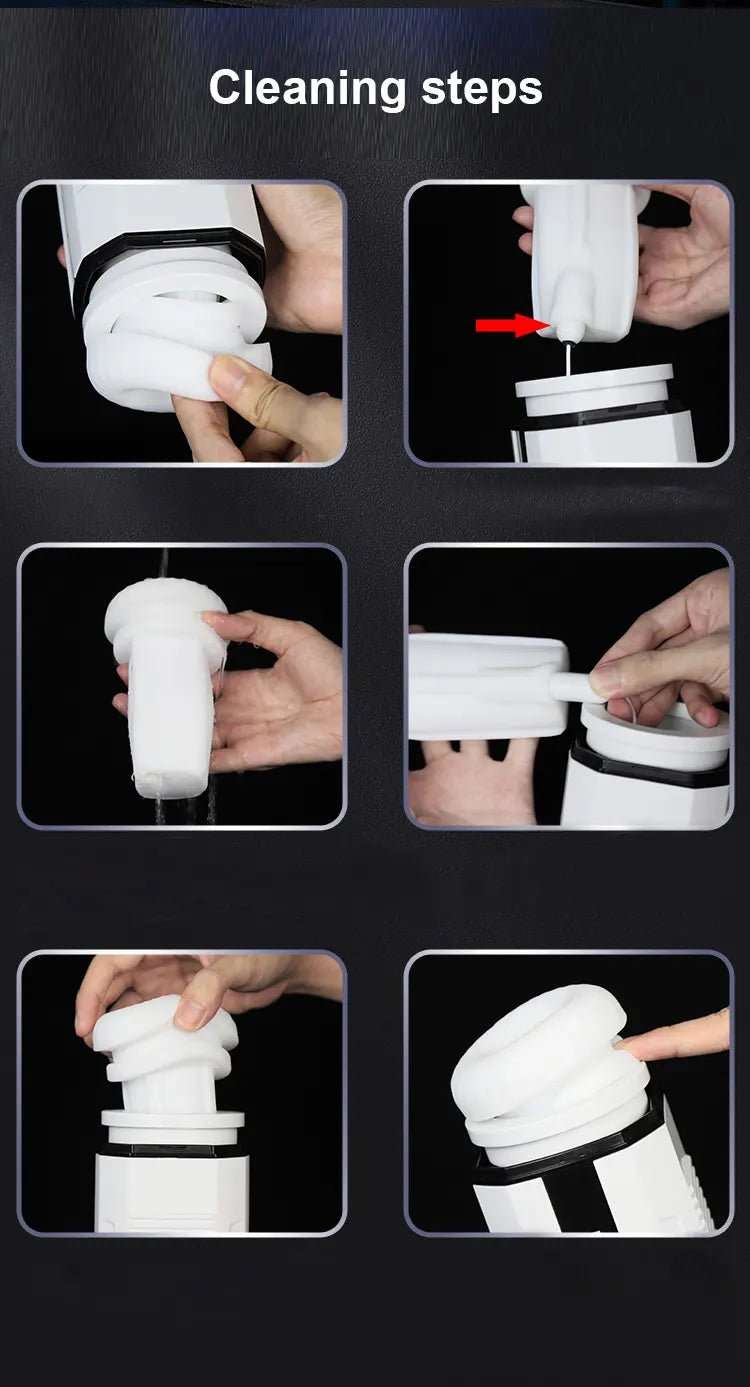 Cleaning steps